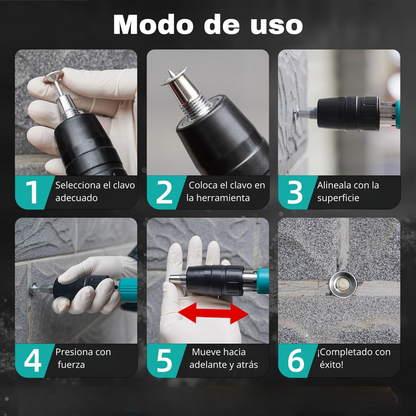 Modo de uso

1 Selecciona el clavo adecuado

2 Coloca el clavo en la herramienta

3 Alineala con la superficie

4 Presiona con fuerza

5 Mueve hacia adelante y atrás

6 ¡Completado con éxito!